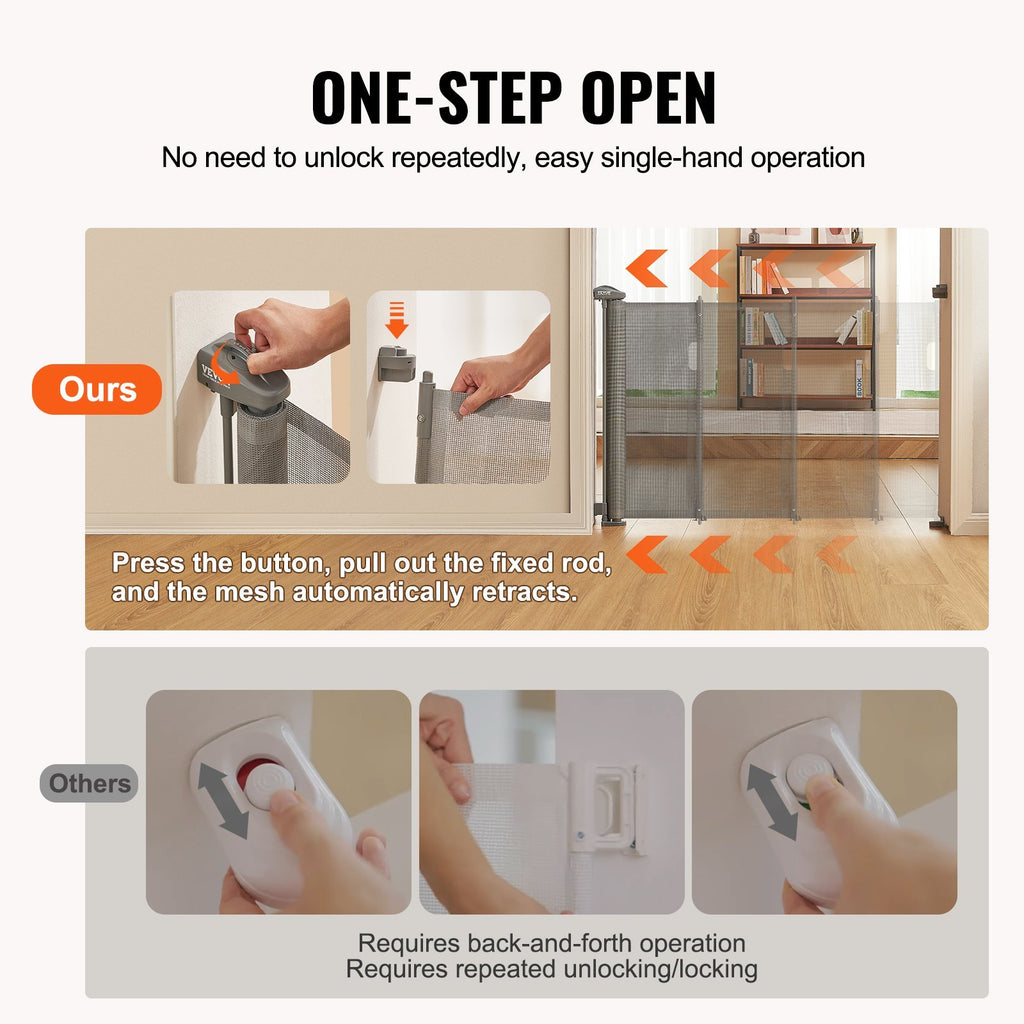 ONE-STEP OPEN
No need to unlock repeatedly, easy single-hand operation

Ours

VEVOR

Press the button, pull out the fixed rod, and the mesh automatically retracts.

Others

Requires back-and-forth operation
Requires repeated unlocking/locking